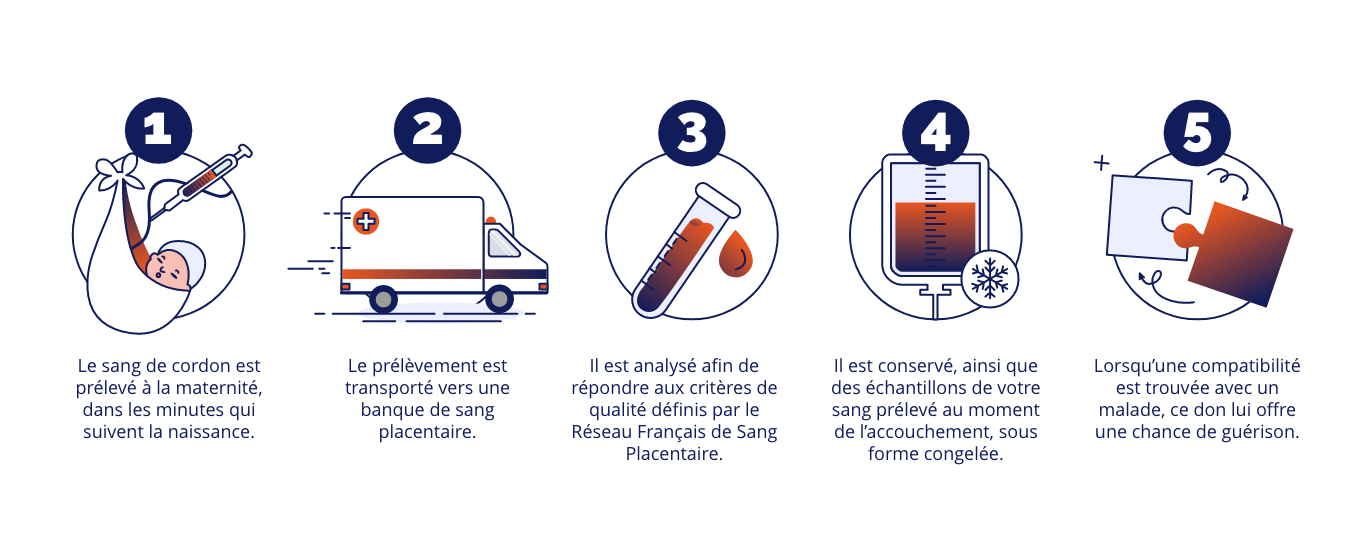 1

Le sang de cordon est prélevé à la maternité, dans les minutes qui suivent la naissance.

2

Le prélèvement est transporté vers une banque de sang placentaire.

3

Il est analysé afin de répondre aux critères de qualité définis par le Réseau Français de Sang Placentaire.

4

Il est conservé, ainsi que des échantillons de votre sang prélevé au moment de l'accouchement, sous forme congelée.

5

Lorsqu'une compatibilité est trouvée avec un malade, ce don lui offre une chance de guérison.